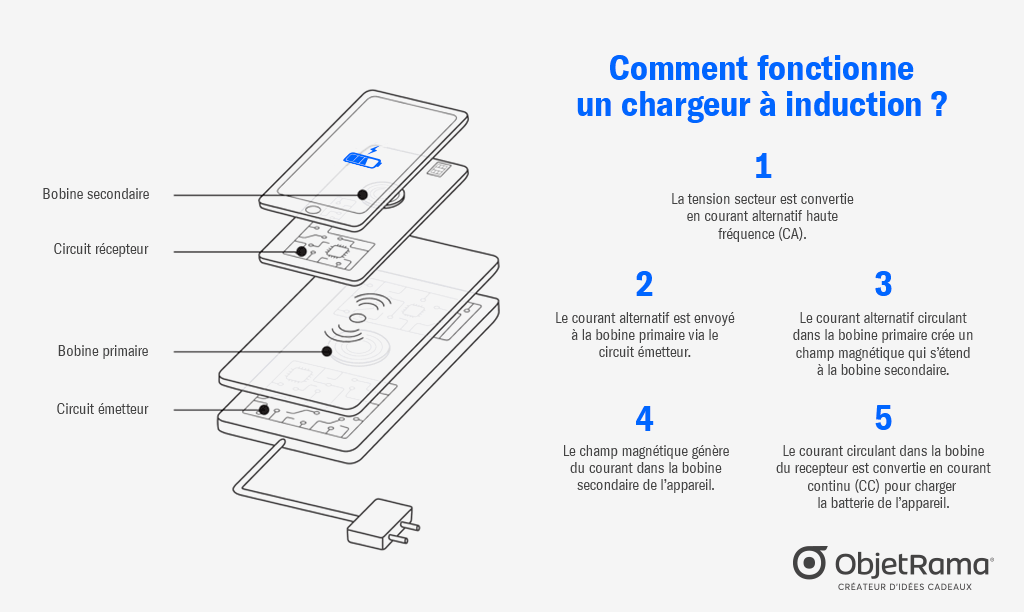 Bobine secondaire

Circuit récepteur

Bobine primaire

Circuit émetteur

Comment fonctionne un chargeur à induction ?

1

La tension secteur est convertie en courant alternatif haute fréquence (CA).

2

Le courant alternatif est envoyé à la bobine primaire via le circuit émetteur.

3

Le courant alternatif circulant dans la bobine primaire crée un champ magnétique qui s'étend à la bobine secondaire.

4

Le champ magnétique génère du courant dans la bobine secondaire de l'appareil.

5

Le courant circulant dans la bobine du recepteur est convertie en courant continu (CC) pour charger la batterie de l'appareil.

ObjetRama®
CRÉATEUR D'IDÉES CADEAUX